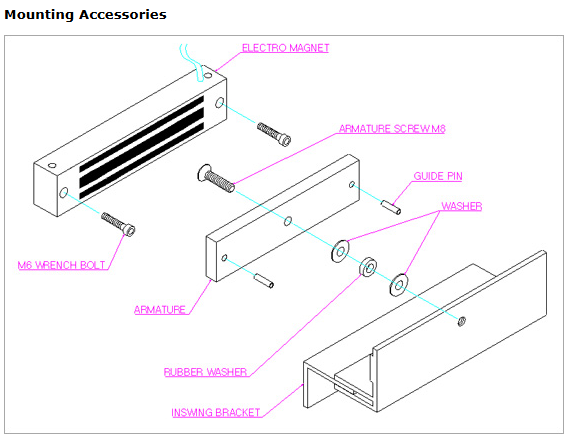 Mounting Accessories

ELECTRO MAGNET

ARMATURE SCREW M8

GUIDE PIN

WASHER

M6 WRENCH BOLT

ARMATURE

RUBBER WASHER

INSWING BRACKET